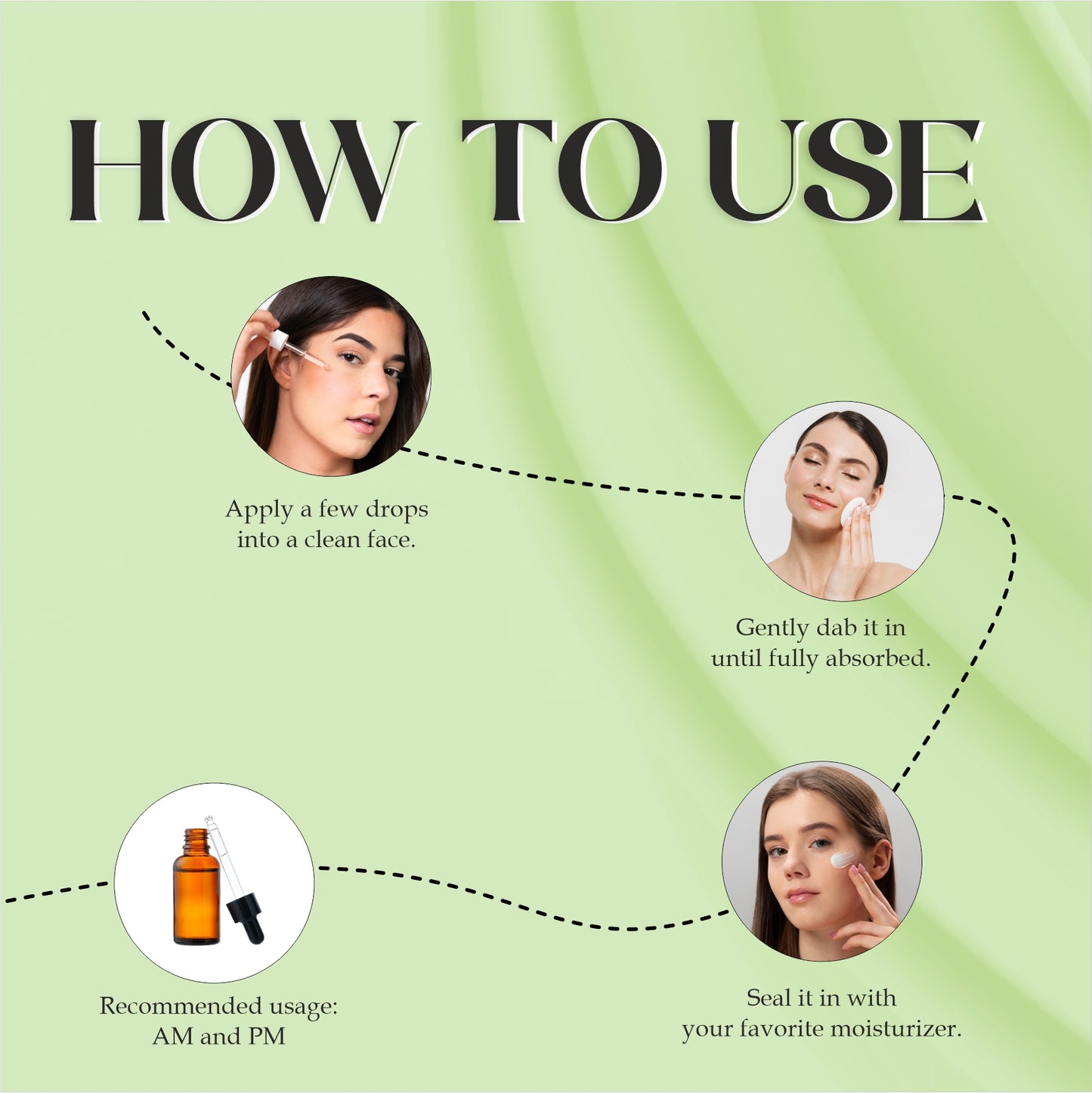 HOW TO USE

Apply a few drops into a clean face.

Gently dab it in until fully absorbed.

Seal it in with your favorite moisturizer.

Recommended usage: AM and PM